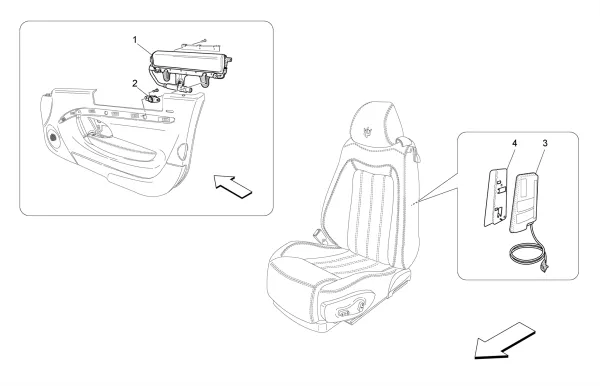 1
2
4
3