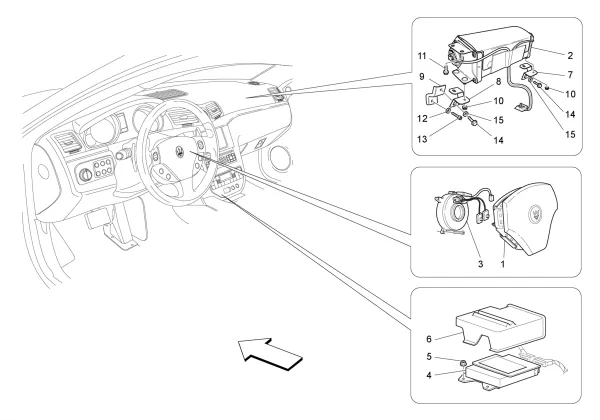 11
2
9
8
7
10
10
12
15
14
13
14
15
3
1
6
5
4