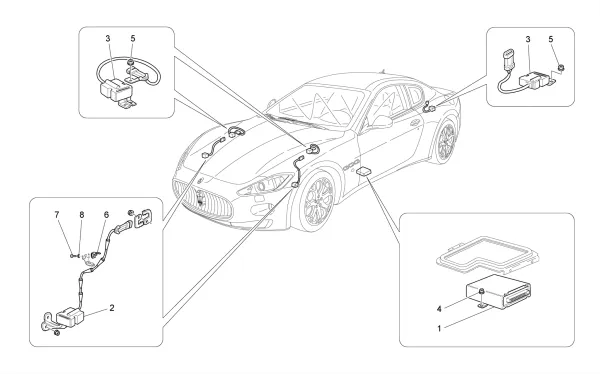 3
5
3
5
7
8
6
2
4
1