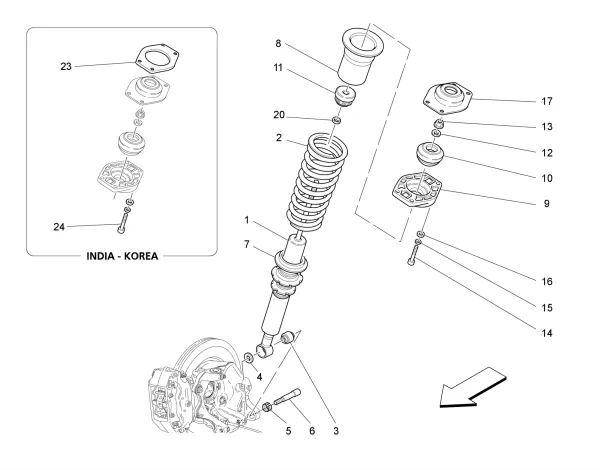 23

24

INDIA - KOREA

8

11

20

2

1

7

4

5

6

3

17

13

12

10

9

16

15

14