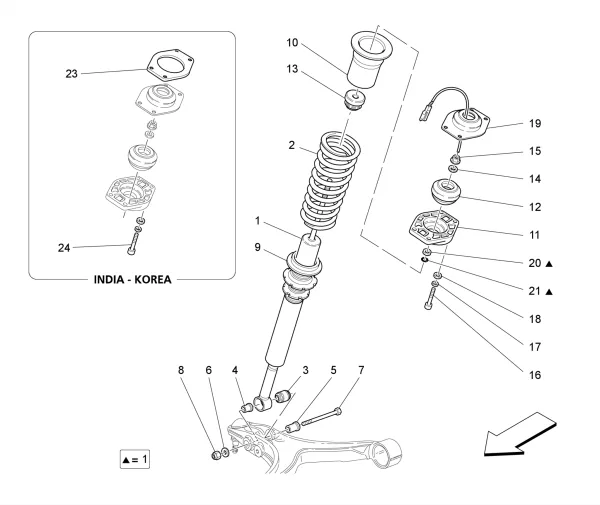 23

24

INDIA - KOREA

10

13

2

1

9

19

15

14

12

11

20 ▲

21 ▲

18

17

16

8 6 4 3 5 7

▲= 1