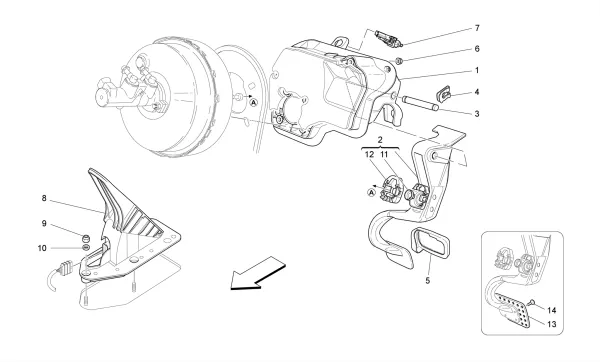 7
6
1
4
3
A
2
12
11
A
8
9
10
5
14
13