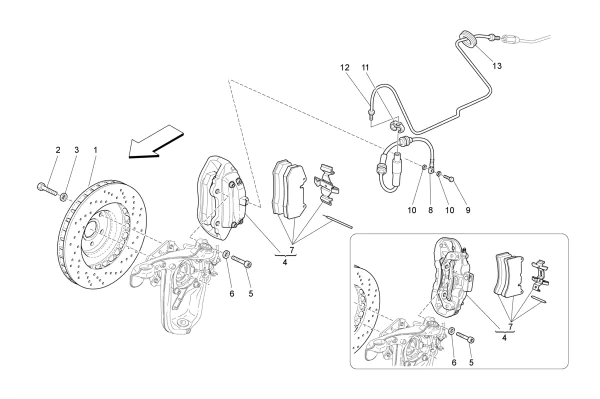 12
11
13
2
3
1
10
8
10
9
7
4
6
5
7
4
6
5