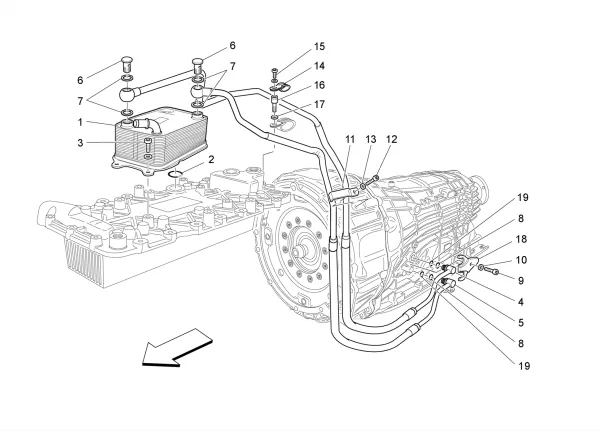 6
6
7
7
15
14
16
17
1
3
2
11
13
12
19
8
18
10
9
4
5
8
19