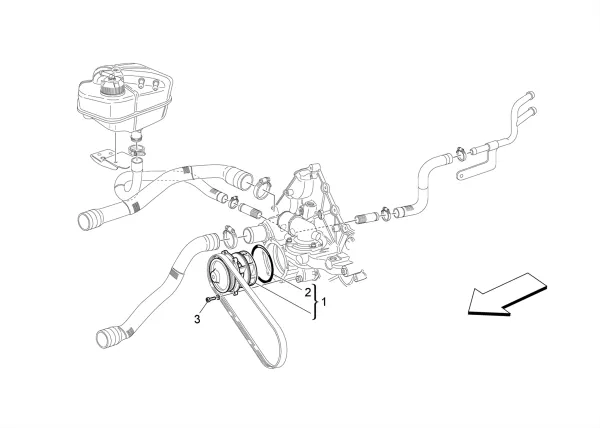 2
1
3