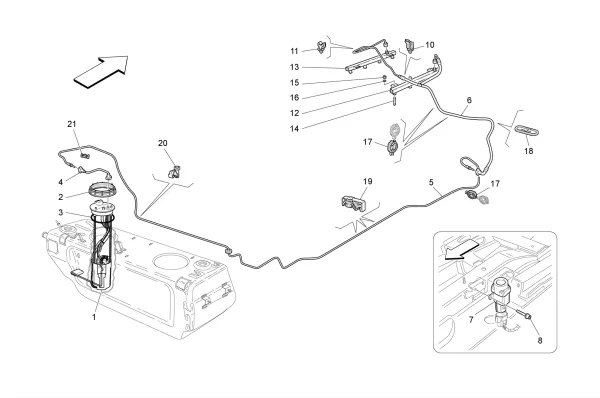 11
10
13
15
16
12
14
6
17
18
21
20
4
2
3
19
5
17
1
7
8