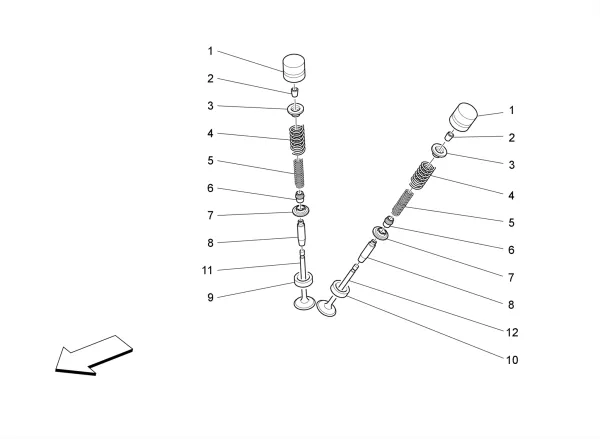 1
2
3
4
5
6
7
8
11
9

1
2
3
4
5
6
7
8
12
10