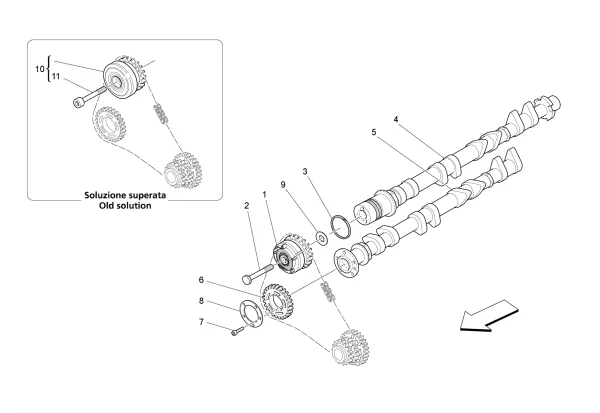 10
11

Soluzione superata
Old solution

4
5
3
9
1
2
6
8
7