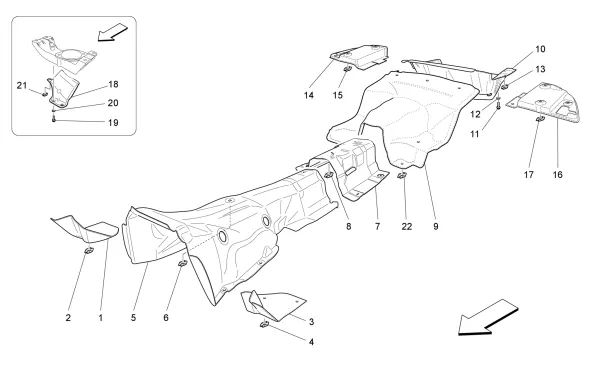 21
18
20
19
14
15
10
13
12
11
17
16
8
7
22
9
2
1
5
6
3
4