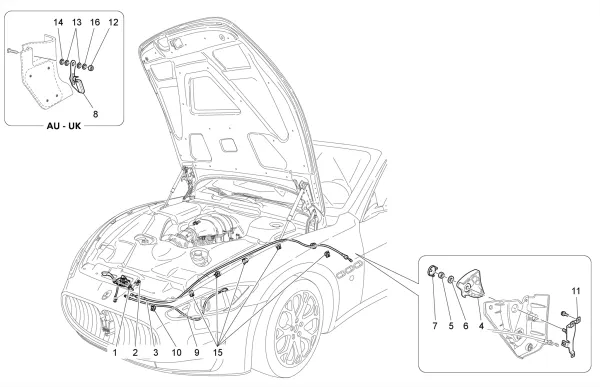 14 13 16 12

8

AU - UK

1 2 3 10 9 15

7 5 6 4

11