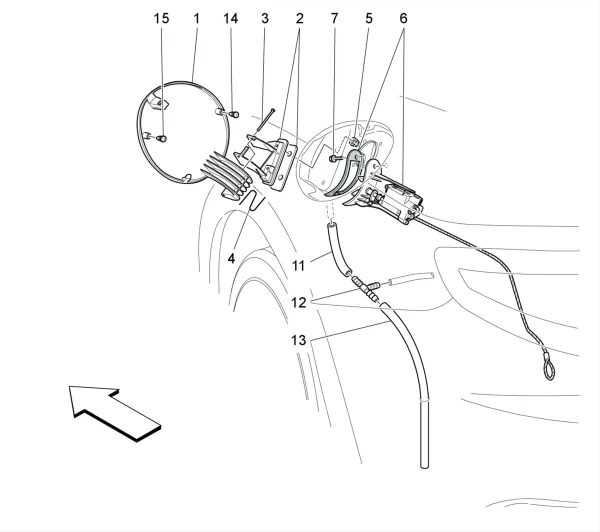 15
1
14
3
2
7
5
6
4
11
12
13