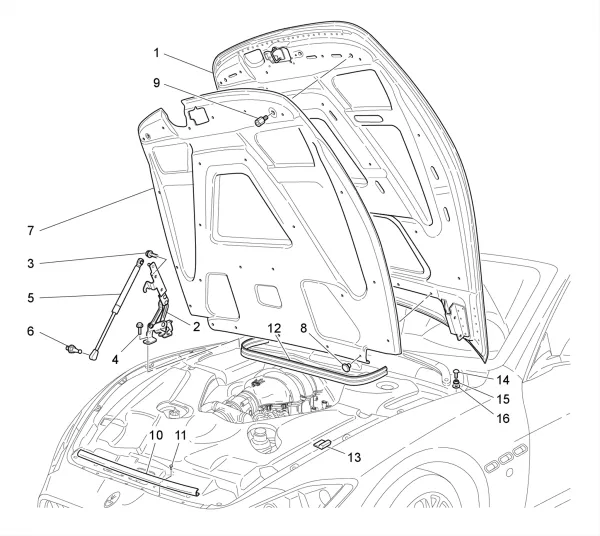 1
9
7
3
5
6
4
2
12
8
14
15
16
10
11
13