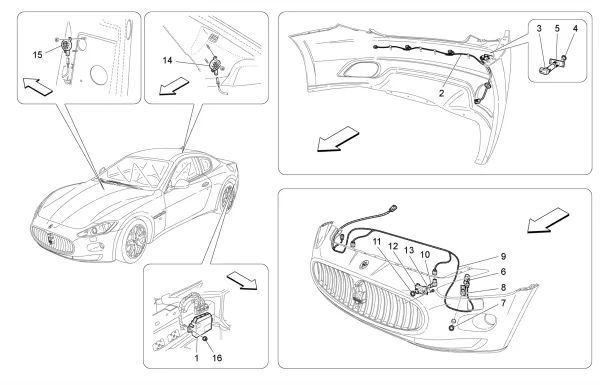 15

14

3 5 4

2

11 12 13 10

9

6

8

7

1 16