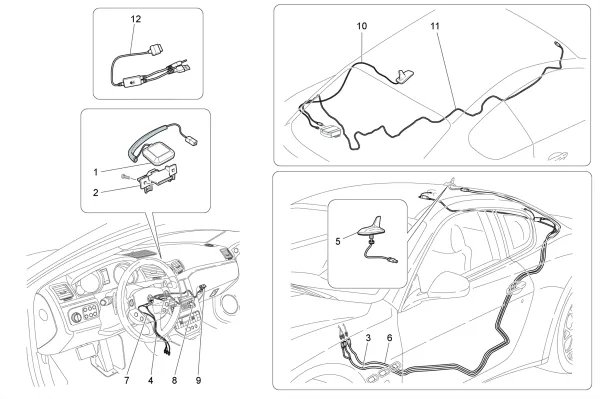 12

1
2

7 4 8 9

10 11

5

3 6