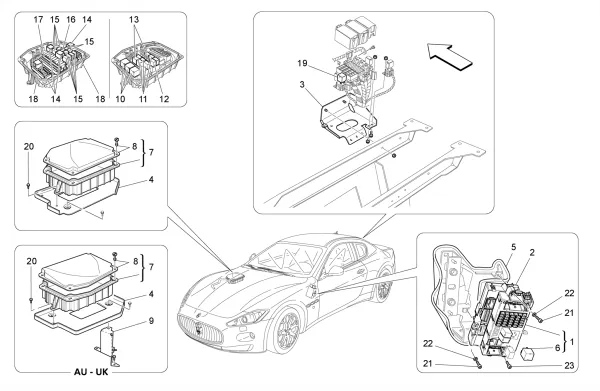 17 15 16 14
15
18 14 15 18
13
10 11 12
19
3
20
8
7
4
20
8
7
4
9
AU - UK
5 2
22
21
1
6
22
21
23