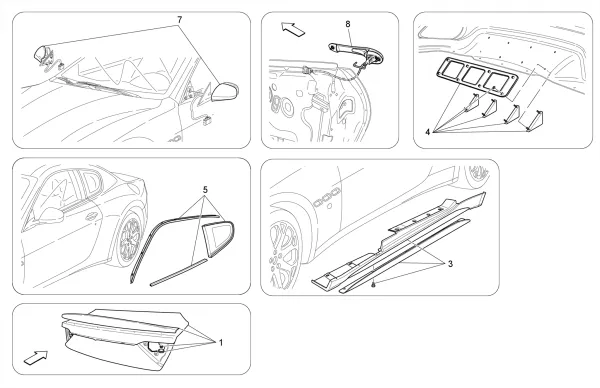 7

8

4

5

3

1