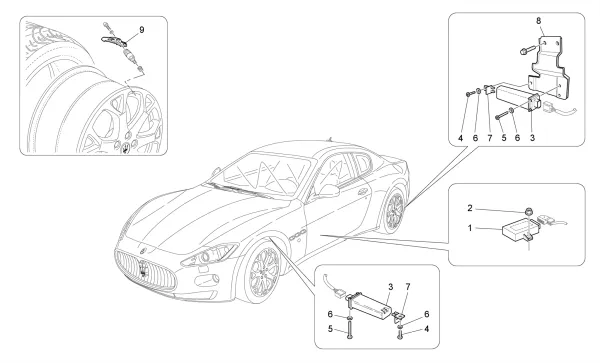 9

8

4 6 7 5 6 3

2

1

3

7

6

6

5

4