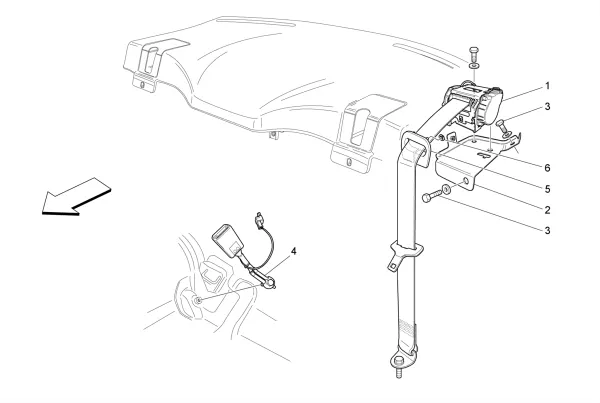 1
3
6
5
2
3
4