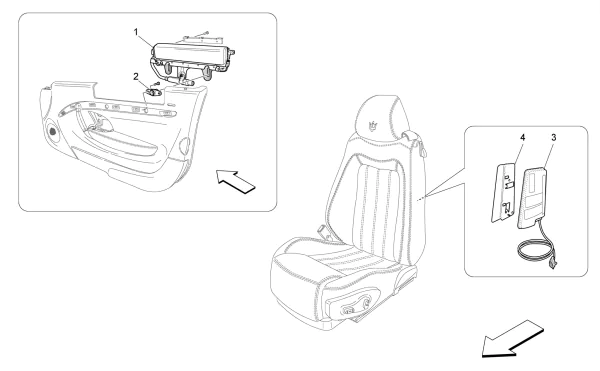 1
2
4
3