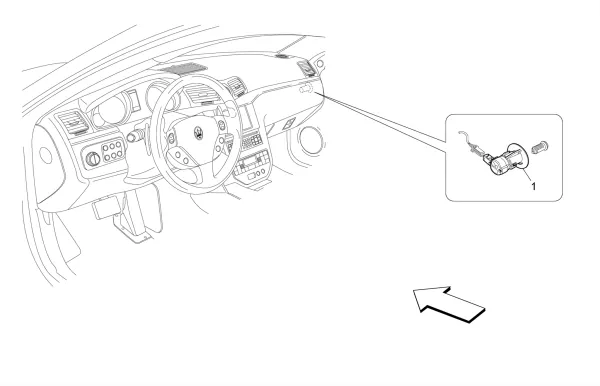 1