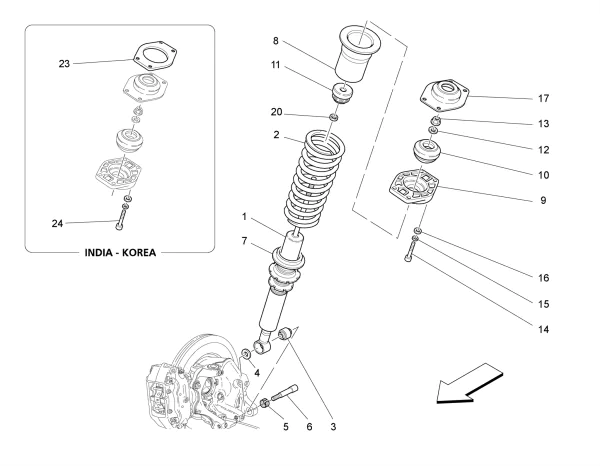 23
24
INDIA - KOREA
8
11
20
2
1
7
4
5
6
3
17
13
12
10
9
16
15
14