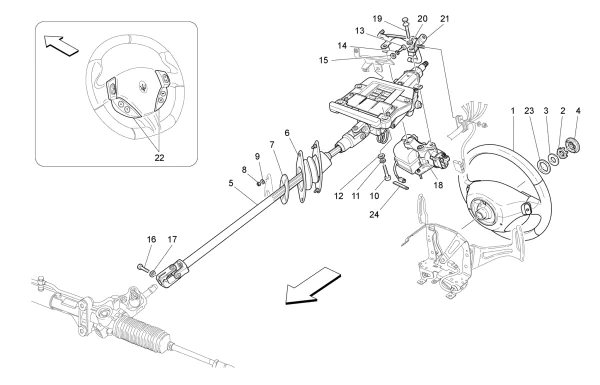 22

19
20
21
13
14
15
1
23
3
2
4
6
7
9
8
5
12
11
10
18
24
16
17