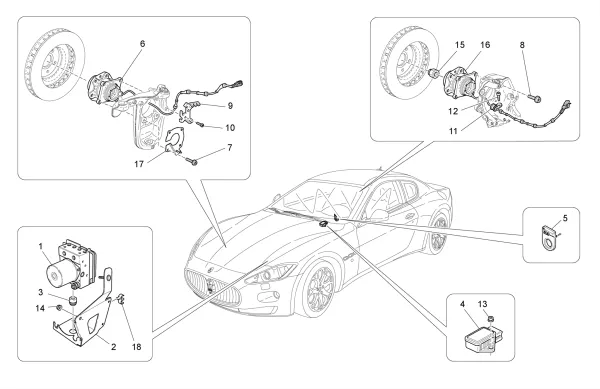 6
9
10
7
17
15
16
8
12
11
5
1
3
14
2
18
4
13