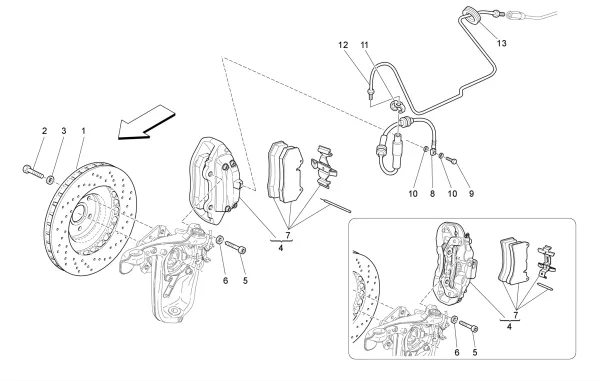 12
11
13
2
3
1
10
8
10
9
7
4
6
5
7
4
6
5