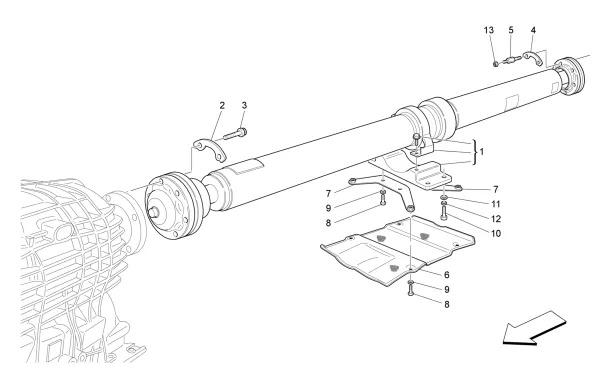 13 5 4
2 3
1
7
9
8
7
11
12
10
6
9
8