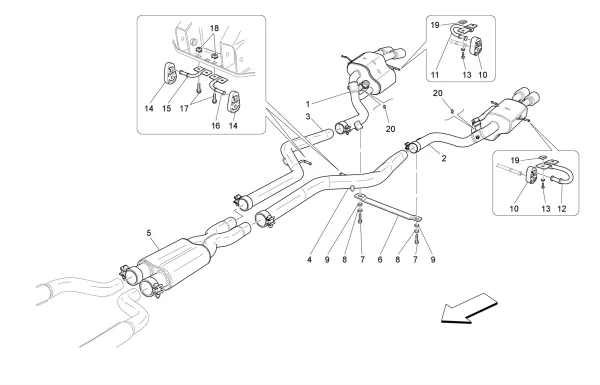 18
14
15
17
16
14
19
11
13
10
1
3
20
20
2
19
10
13
12
5
4
9
8
7
6
8
7
9