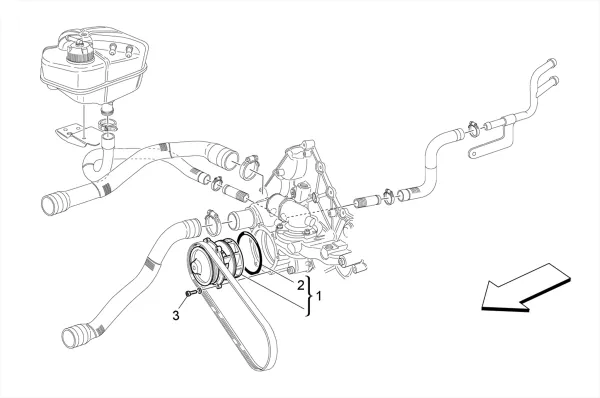 2
1
3