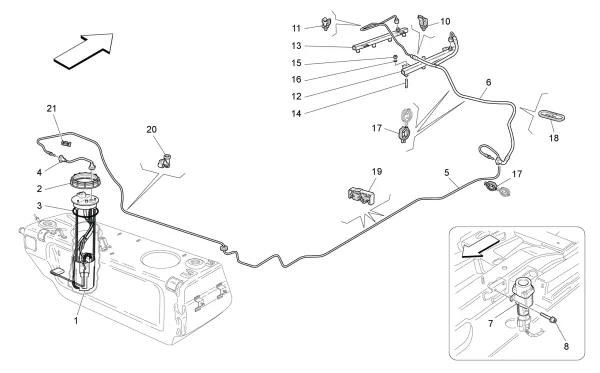 11
10
13
15
16
12
14
6
17
18
21
20
4
2
3
19
5
17
1
7
8