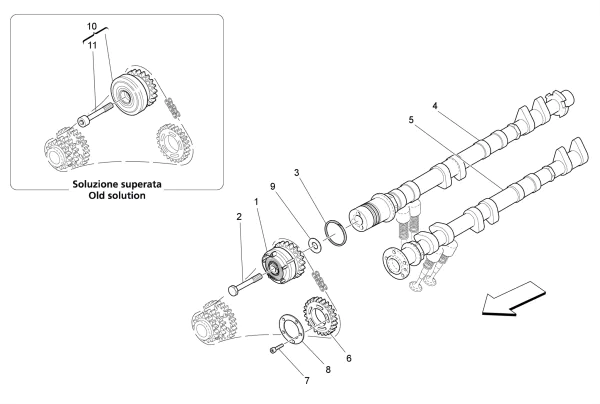 10
11
Soluzione superata
Old solution
4
5
3
9
1
2
6
8
7