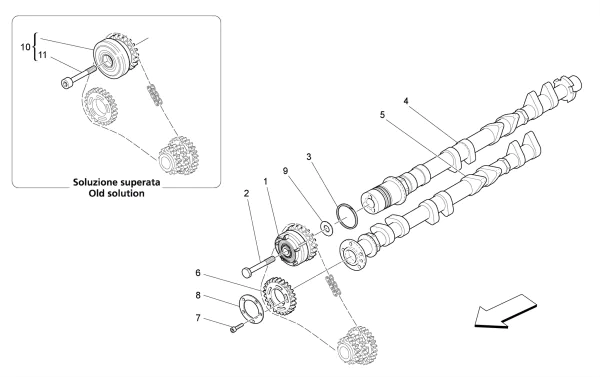 10
11

Soluzione superata
Old solution

4
5
3
9
1
2
6
8
7