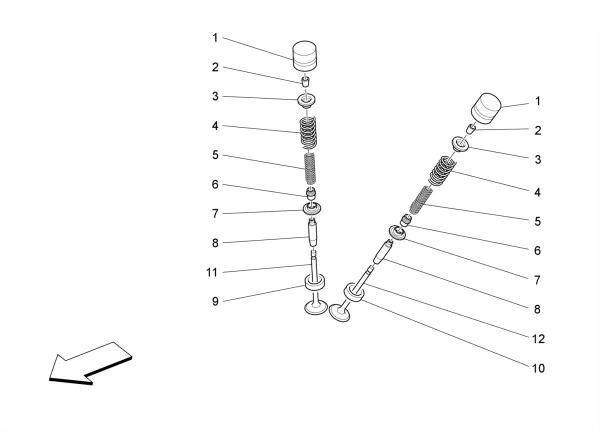 1
2
3
4
5
6
7
8
11
9

1
2
3
4
5
6
7
8
12
10