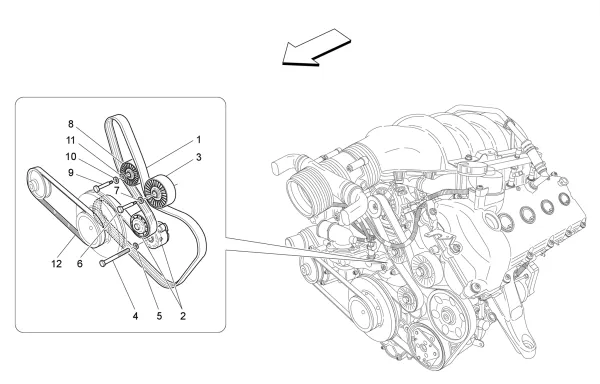 8
11
10
9
7
1
3
12
6
4
5
2