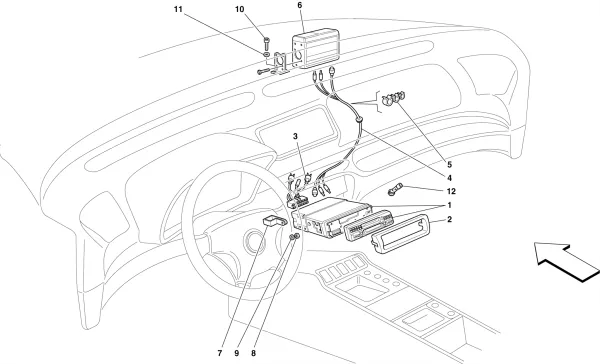 11
10
6
3
5
4
12
1
2
7
9
8